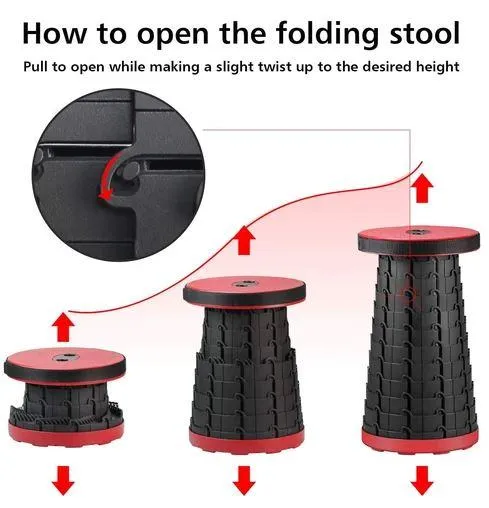 How to open the folding stool

Pull to open while making a slight twist up to the desired height