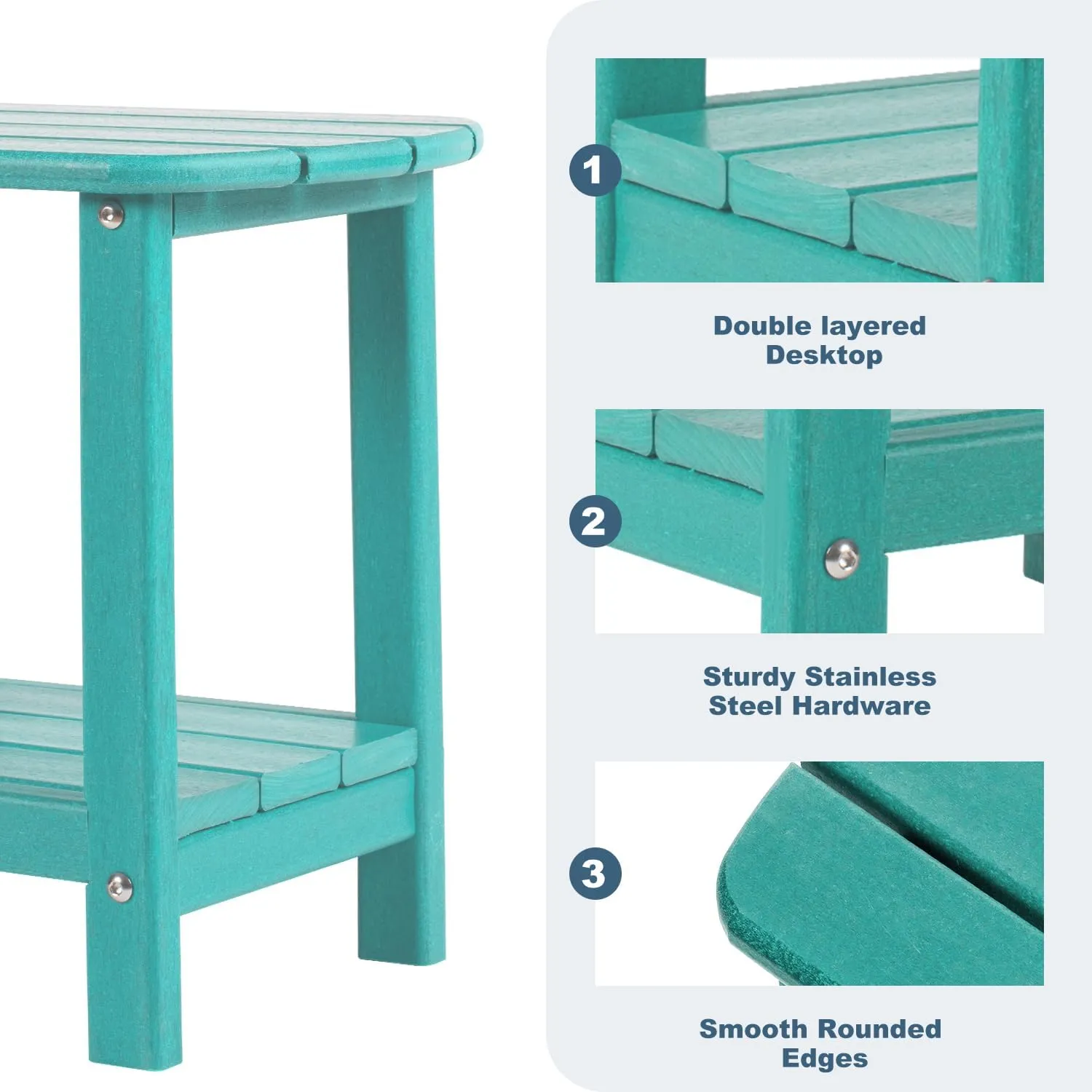 1

Double layered Desktop

2

Sturdy Stainless Steel Hardware

3

Smooth Rounded Edges