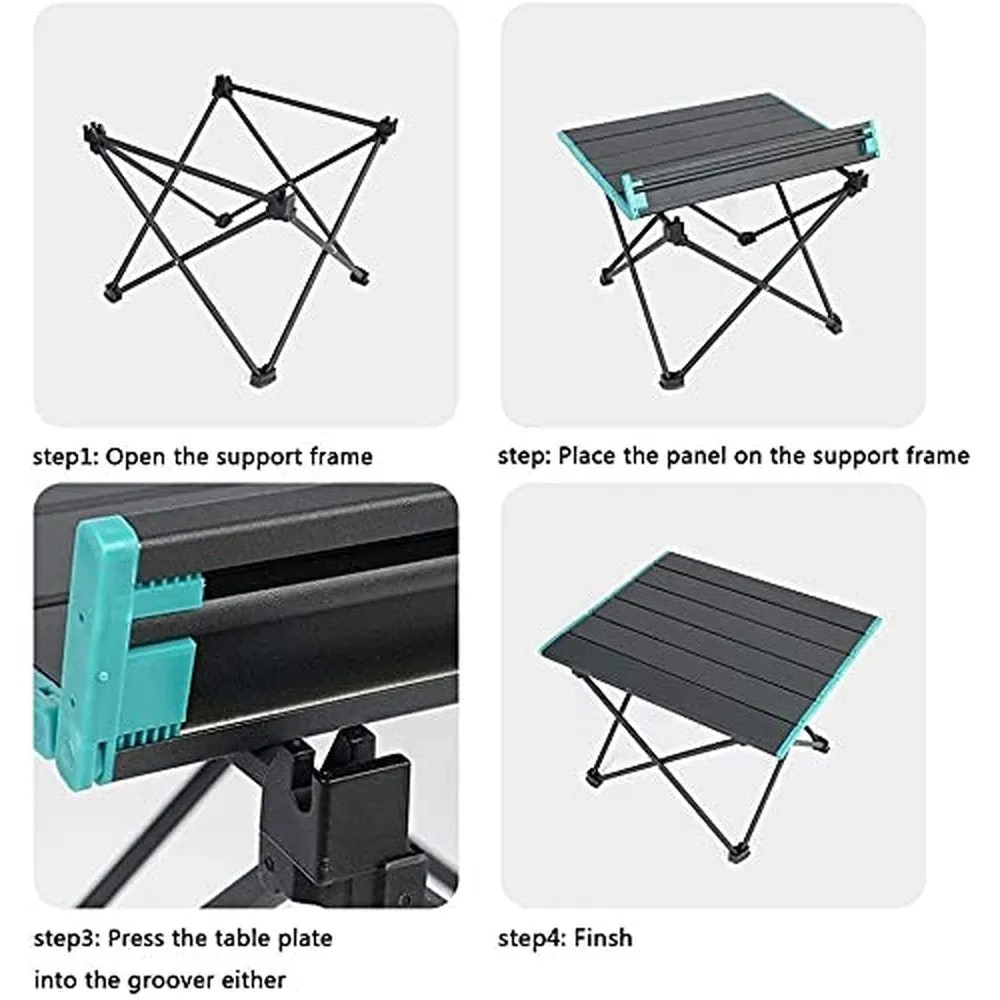 step1: Open the support frame

step: Place the panel on the support frame

step3: Press the table plate into the groover either

step4: Finsh