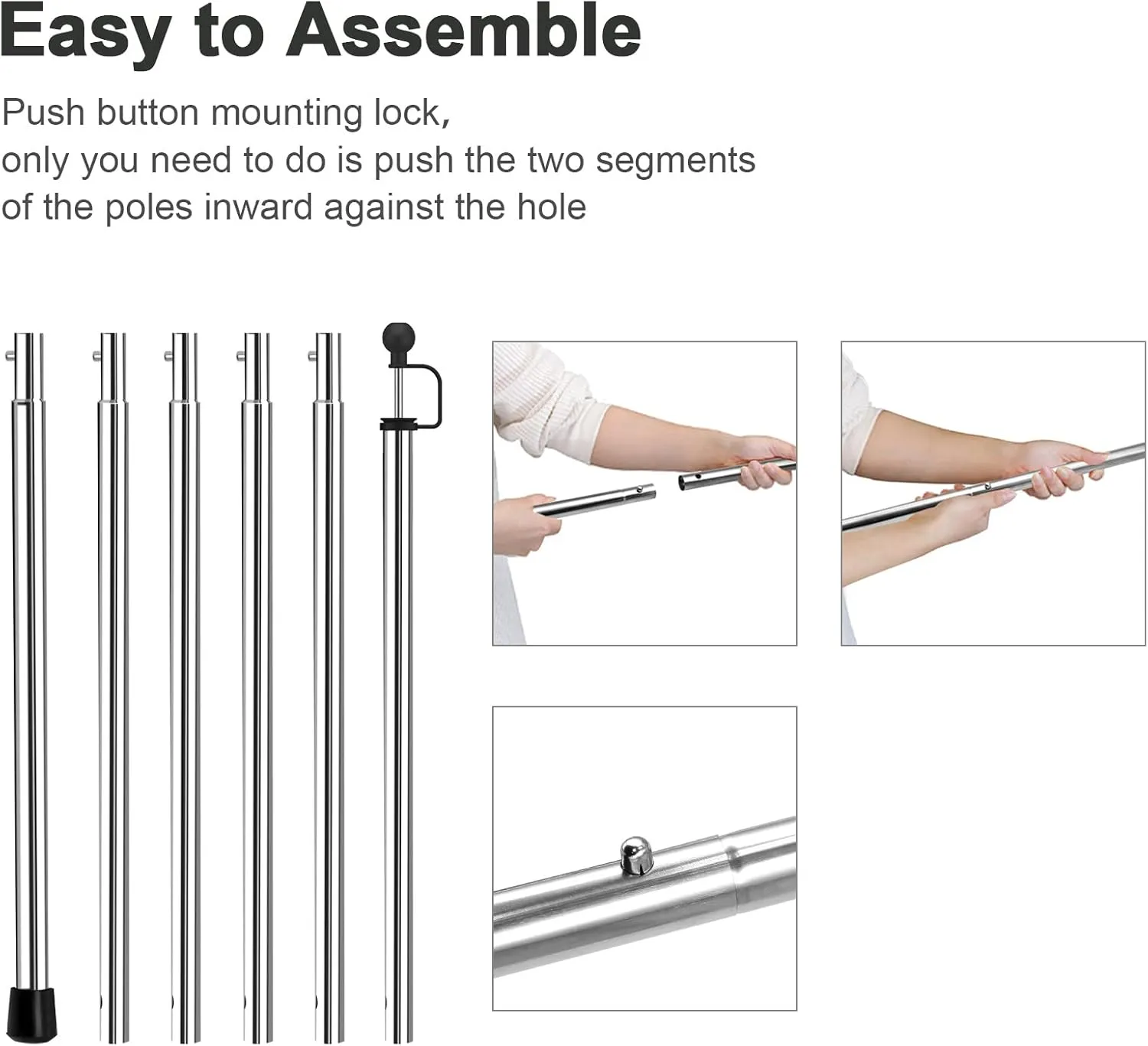 Easy to Assemble

Push button mounting lock,
only you need to do is push the two segments of the poles inward against the hole