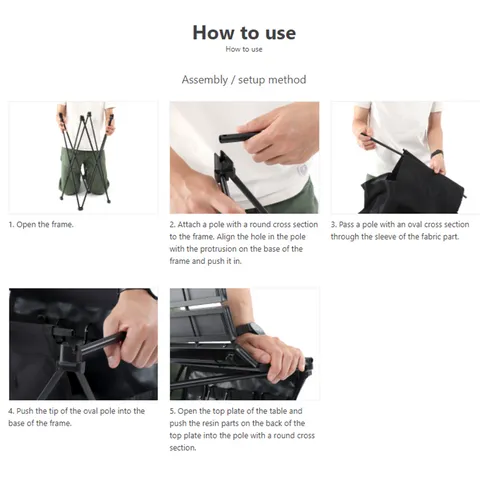 How to use

How to use

Assembly / setup method

1. Open the frame.

2. Attach a pole with a round cross section to the frame. Align the hole in the pole with the protrusion on the base of the frame and push it in.

3. Pass a pole with an oval cross section through the sleeve of the fabric part.

4. Push the tip of the oval pole into the base of the frame.

5. Open the top plate of the table and push the resin parts on the back of the top plate into the pole with a round cross section.