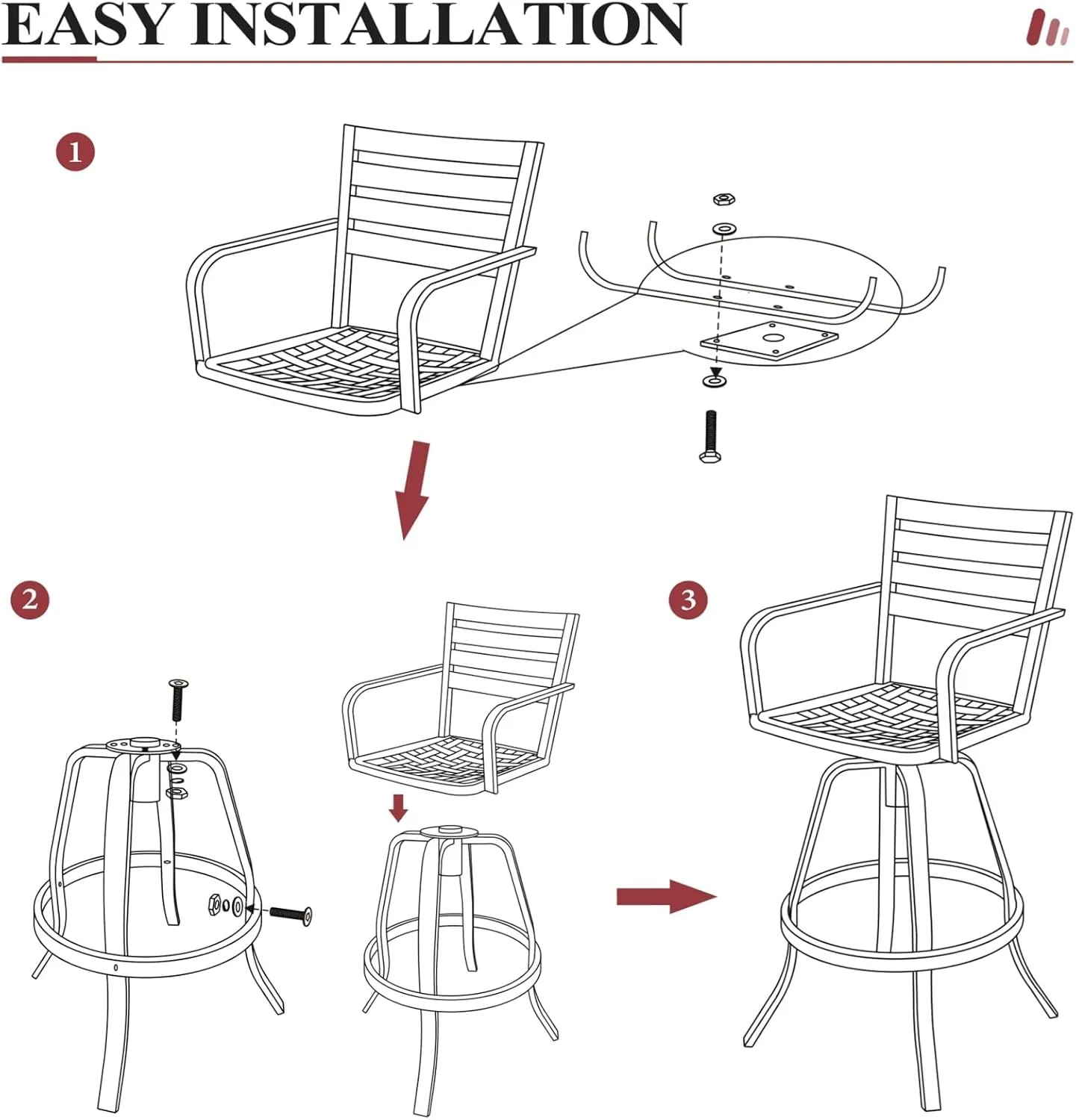 EASY INSTALLATION

1

2

3