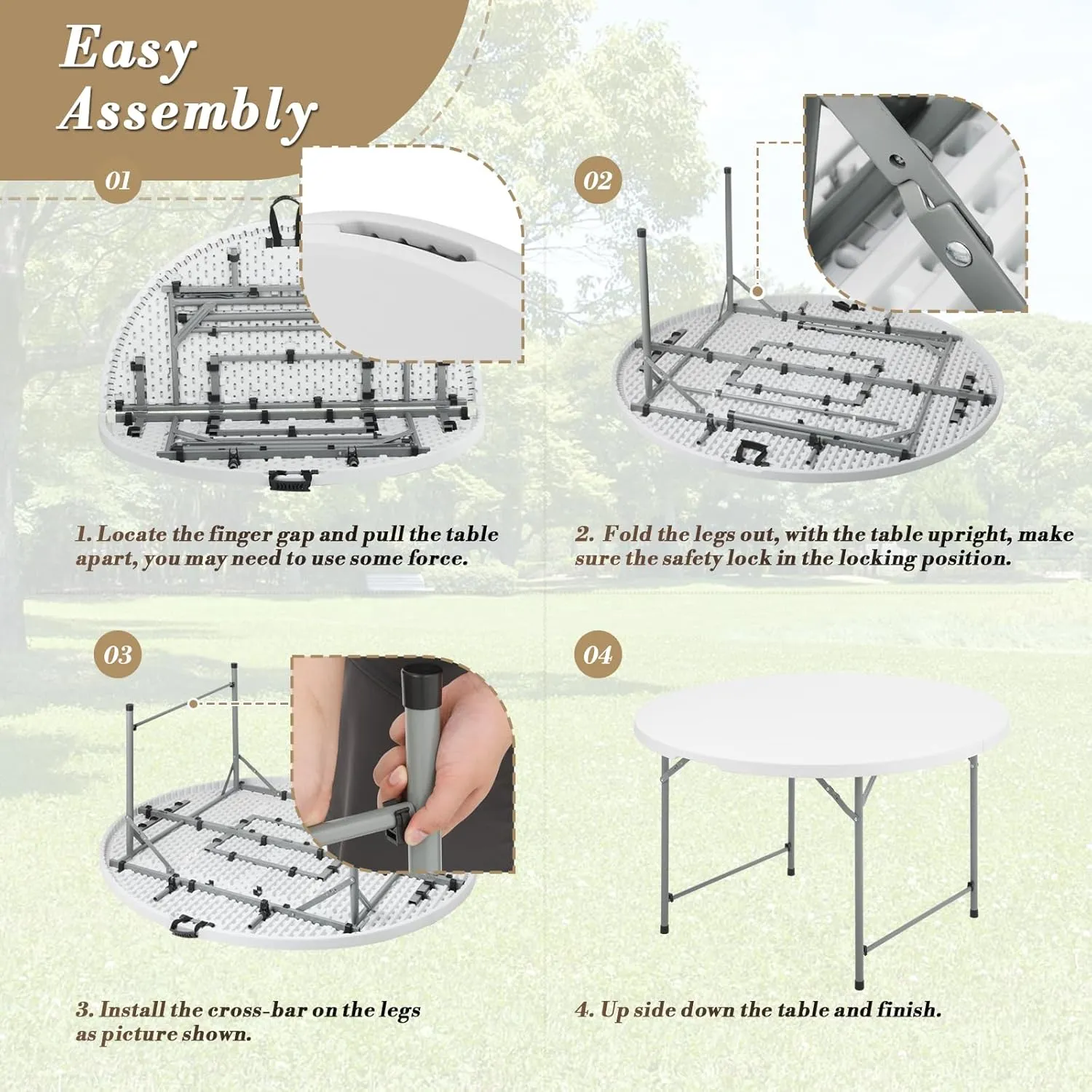 Easy Assembly

01

1. Locate the finger gap and pull the table apart, you may need to use some force.

02

2. Fold the legs out, with the table upright, make sure the safety lock in the locking position.

03

3. Install the cross-bar on the legs as picture shown.

04

4. Up side down the table and finish.