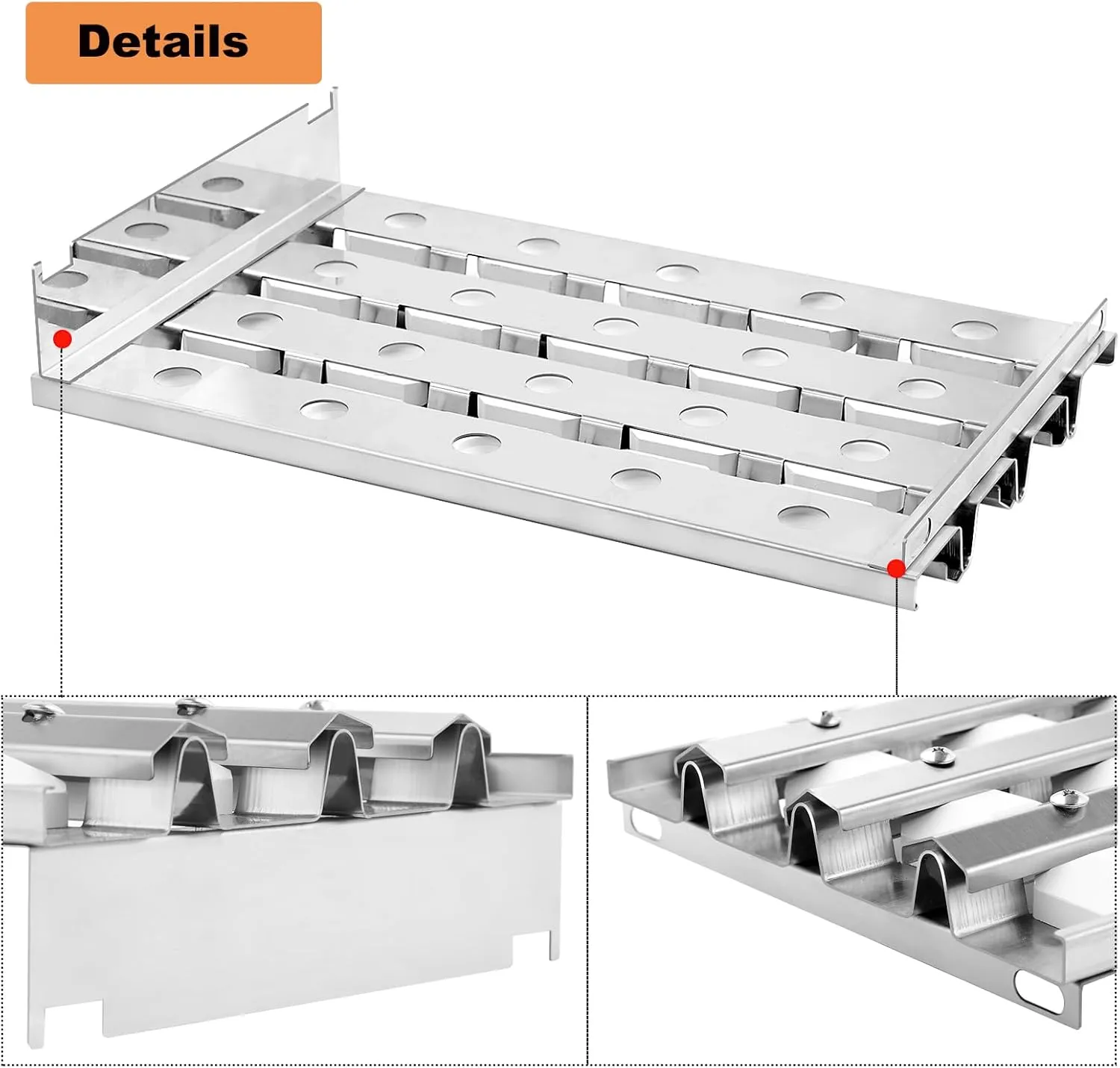 Details