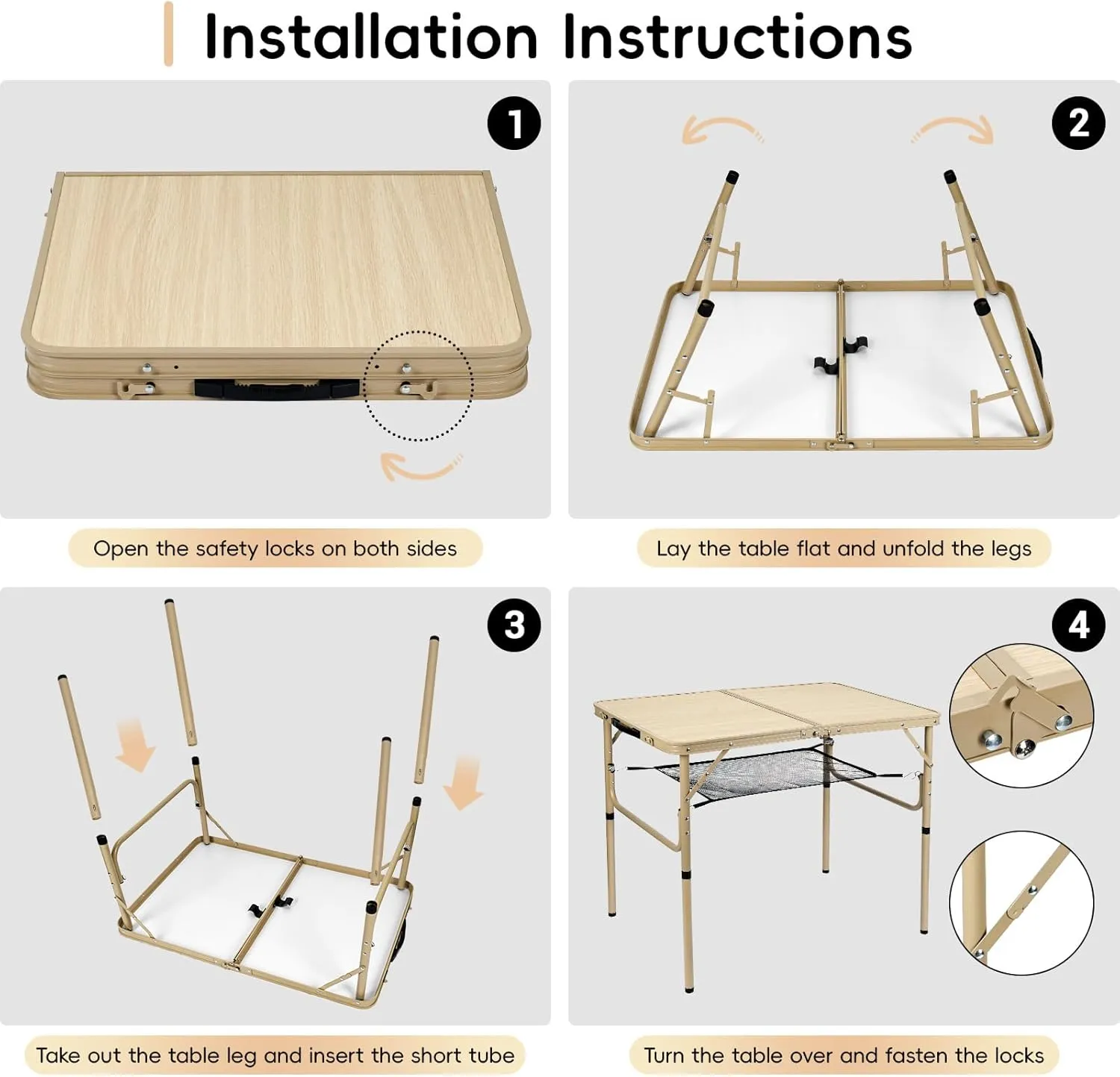 Installation Instructions

1

Open the safety locks on both sides

2

Lay the table flat and unfold the legs

3

Take out the table leg and insert the short tube

4

Turn the table over and fasten the locks